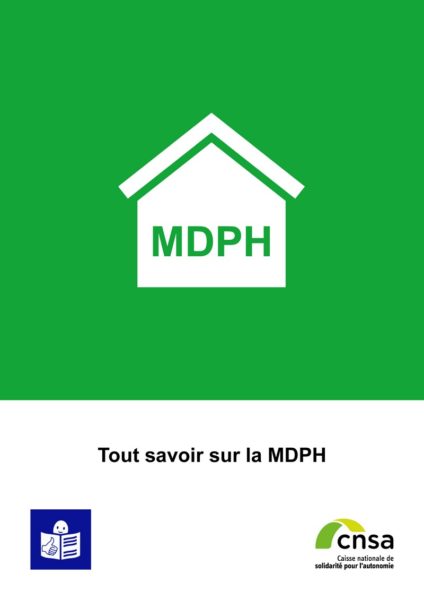 MDPH

Tout savoir sur la MDPH

cnsa
Caisse nationale de
solidarité pour l'autonomie